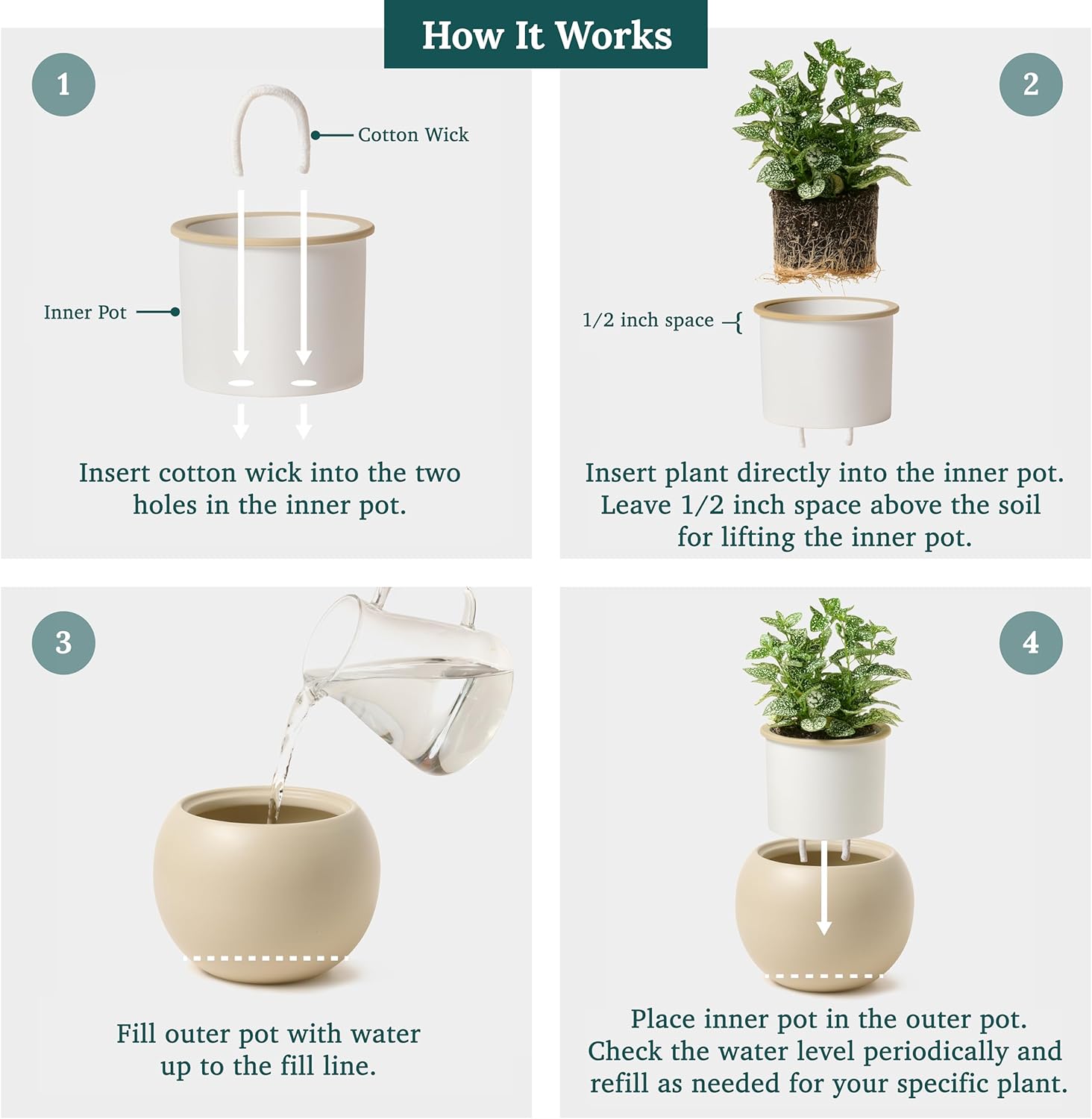 How It Works

1

Cotton Wick

Inner Pot

Insert cotton wick into the two holes in the inner pot.

2

1/2 inch space

Insert plant directly into the inner pot. Leave 1/2 inch space above the soil for lifting the inner pot.

3

Fill outer pot with water up to the fill line.

4

Place inner pot in the outer pot. Check the water level periodically and refill as needed for your specific plant.